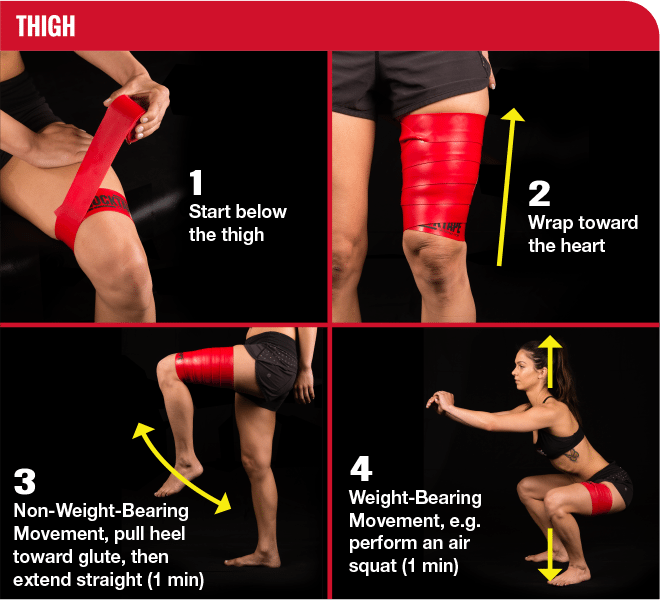 THIGH

1
Start below the thigh

2
Wrap toward the heart

3
Non-Weight-Bearing Movement, pull heel toward glute, then extend straight (1 min)

4
Weight-Bearing Movement, e.g. perform an air squat (1 min)