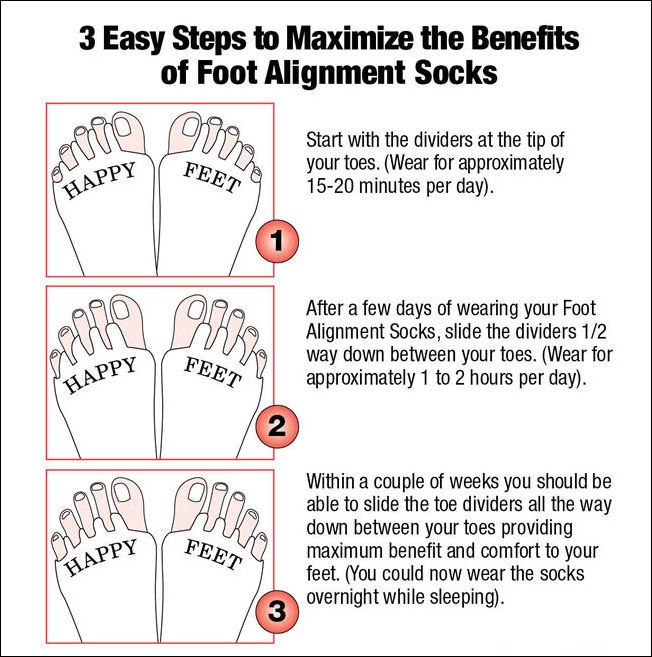 3 Easy Steps to Maximize the Benefits of Foot Alignment Socks

HAPPY FEET

1

Start with the dividers at the tip of your toes. (Wear for approximately 15-20 minutes per day).

HAPPY FEET

2

After a few days of wearing your Foot Alignment Socks, slide the dividers 1/2 way down between your toes. (Wear for approximately 1 to 2 hours per day).

HAPPY FEET

3

Within a couple of weeks you should be able to slide the toe dividers all the way down between your toes providing maximum benefit and comfort to your feet. (You could now wear the socks overnight while sleeping).